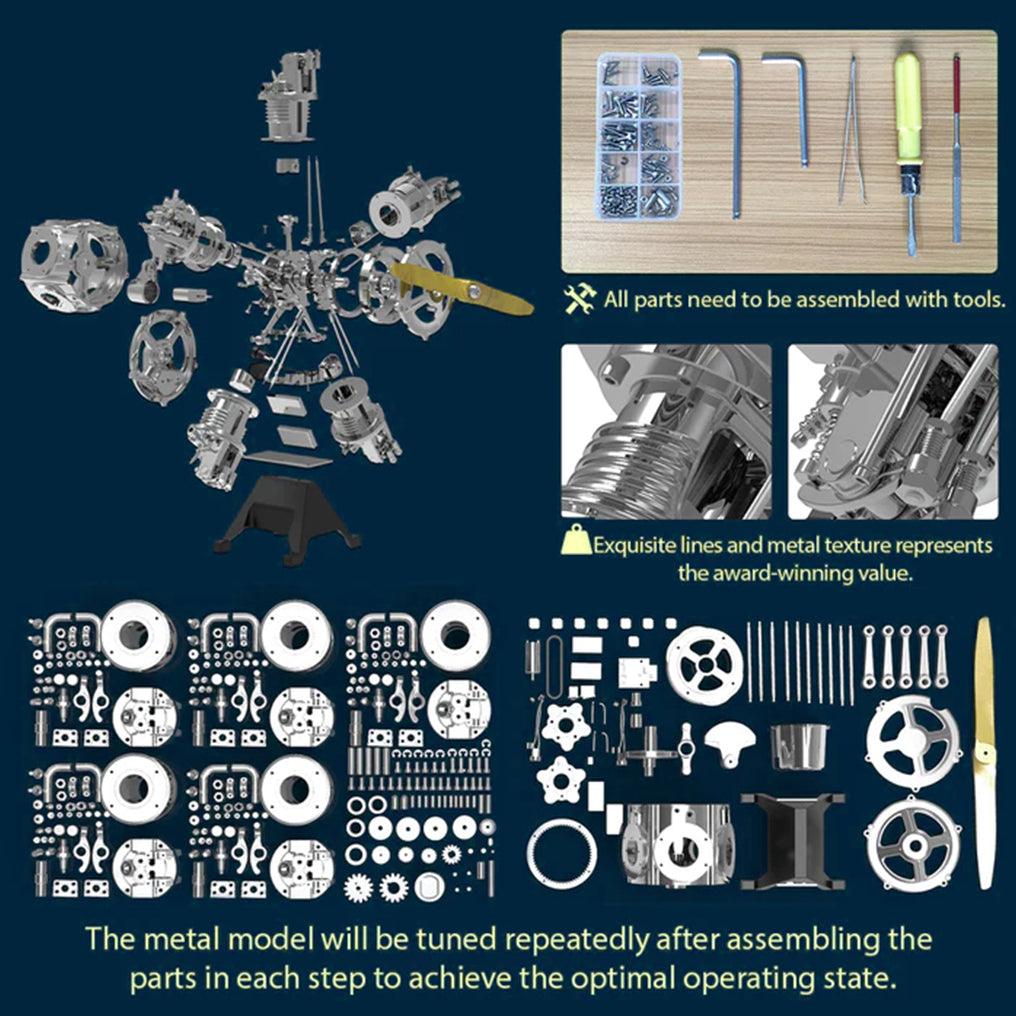 All parts need to be assembled with tools.

Exquisite lines and metal texture represents the award-winning value.

The metal model will be tuned repeatedly after assembling the parts in each step to achieve the optimal operating state.