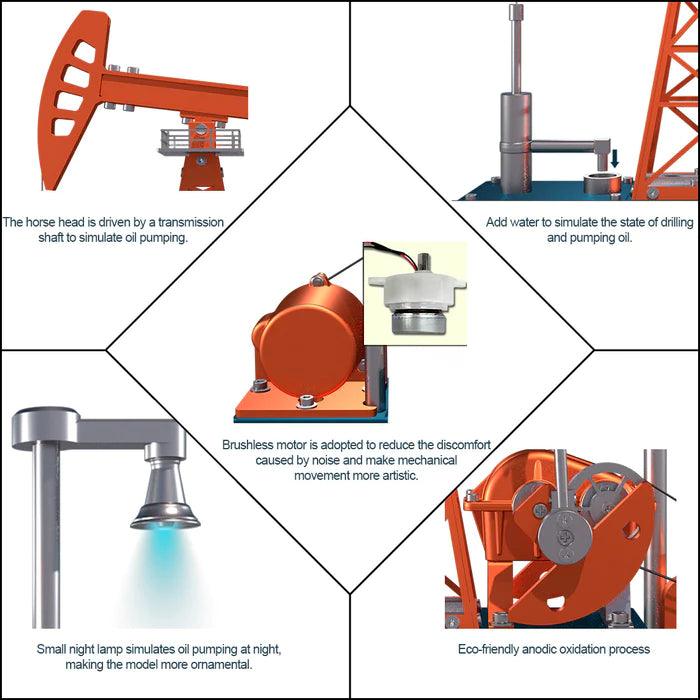 The horse head is driven by a transmission shaft to simulate oil pumping.

Add water to simulate the state of drilling and pumping oil.

Brushless motor is adopted to reduce the discomfort caused by noise and make mechanical movement more artistic.

Small night lamp simulates oil pumping at night, making the model more ornamental.

Eco-friendly anodic oxidation process