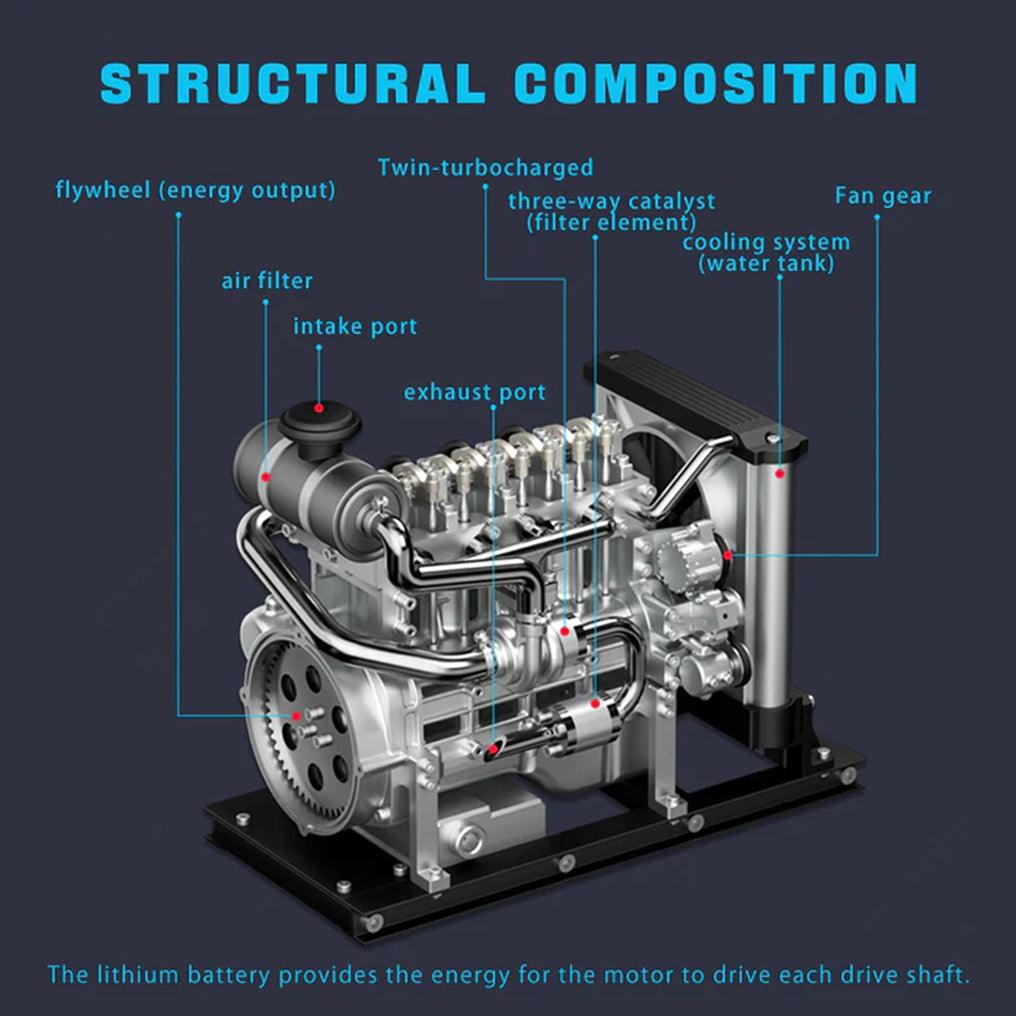 STRUCTURAL COMPOSITION

flywheel (energy output)

Twin-turbocharged

three-way catalyst (filter element)

Fan gear

cooling system (water tank)

air filter

intake port

exhaust port

The lithium battery provides the energy for the motor to drive each drive shaft.